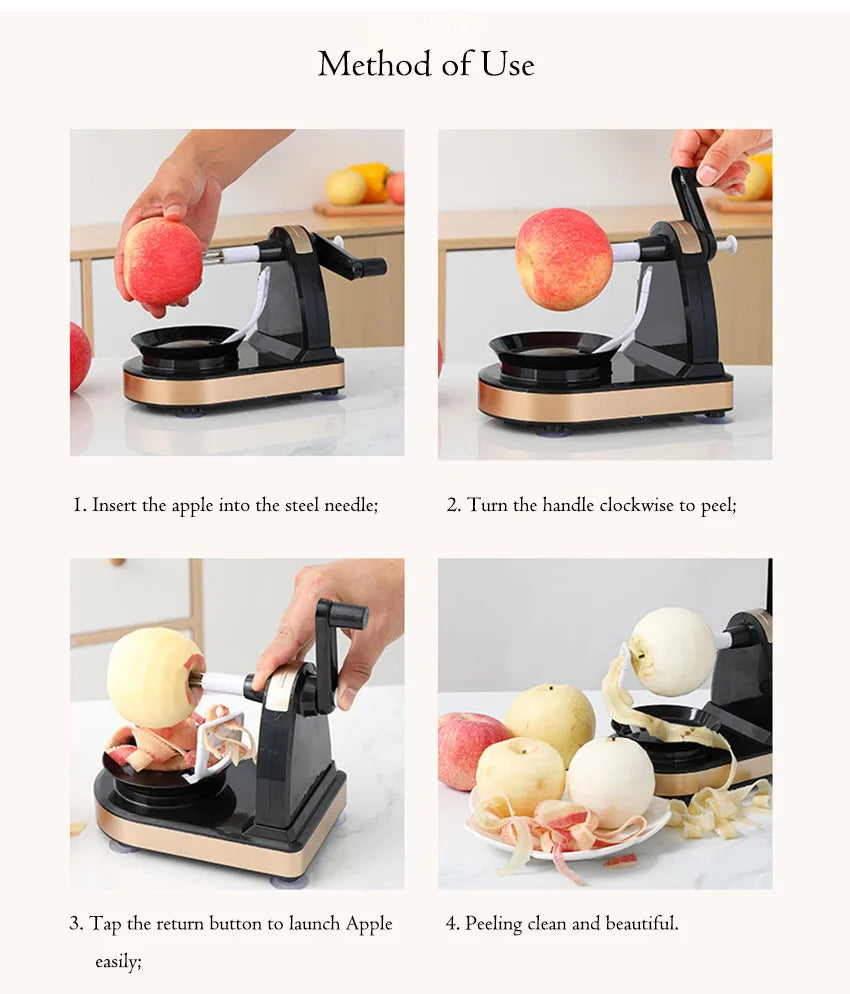 Method of Use

1. Insert the apple into the steel needle;

2. Turn the handle clockwise to peel;

3. Tap the return button to launch Apple easily;

4. Peeling clean and beautiful.